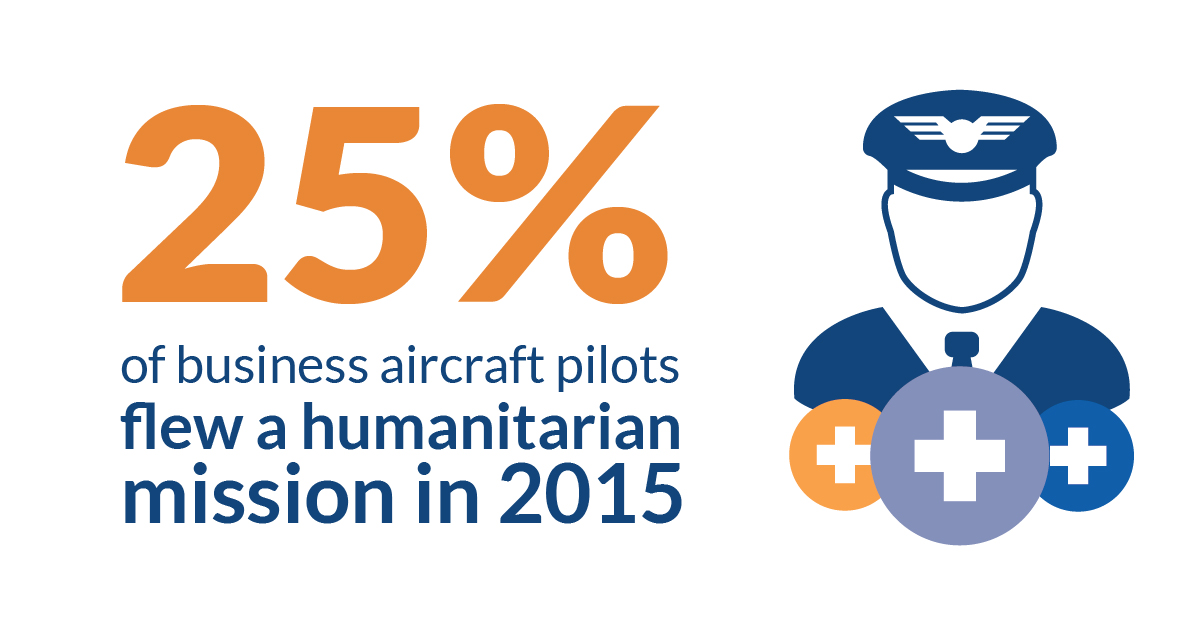 25%

of business aircraft pilots flew a humanitarian mission in 2015