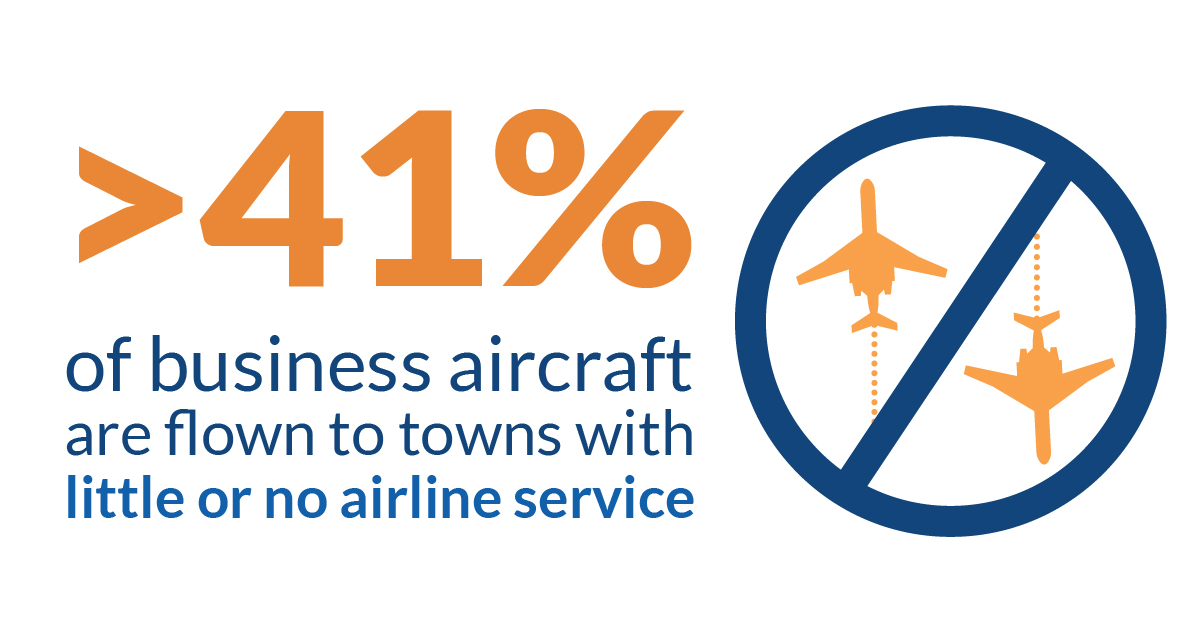 >41%

of business aircraft are flown to towns with little or no airline service