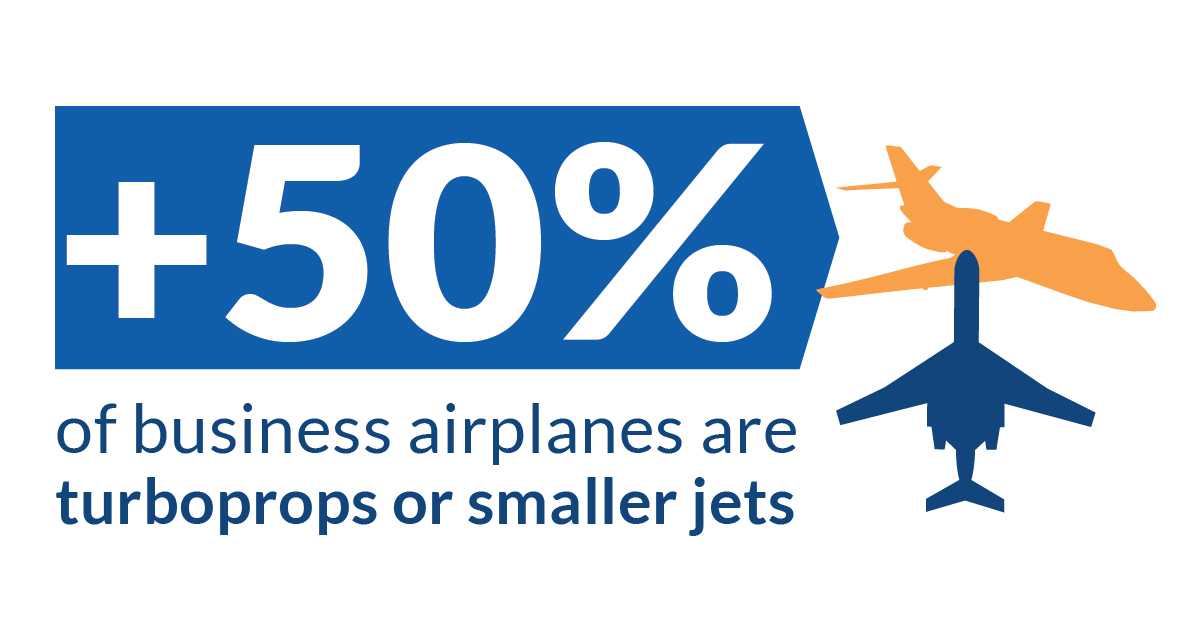 +50%

of business airplanes are turboprops or smaller jets