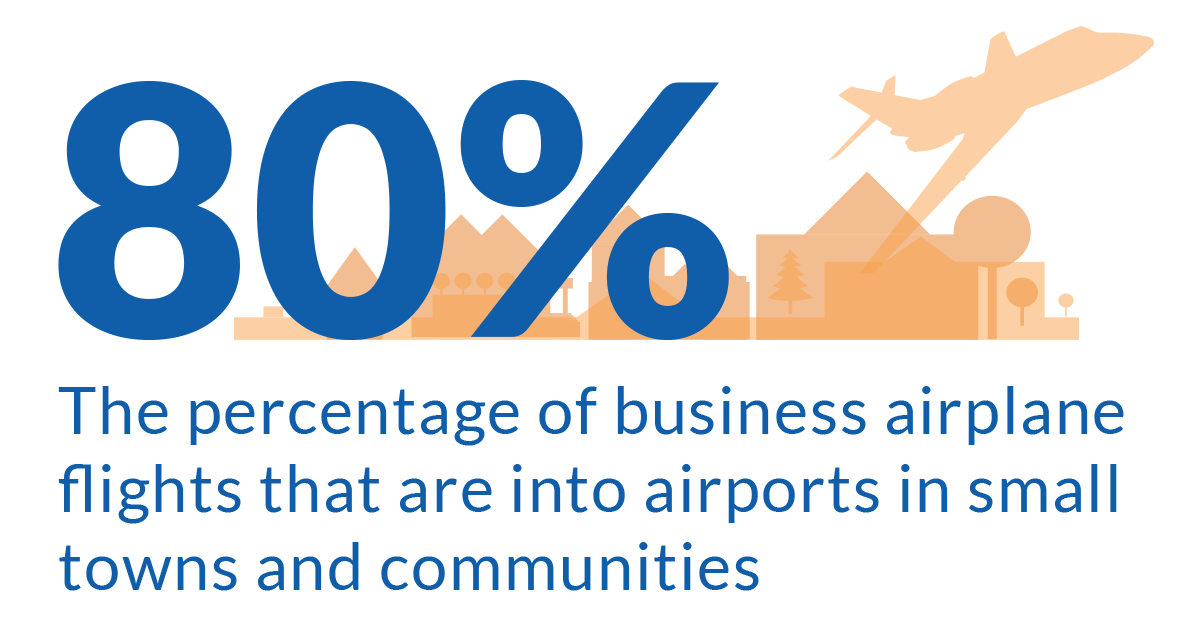 80%

The percentage of business airplane flights that are into airports in small towns and communities