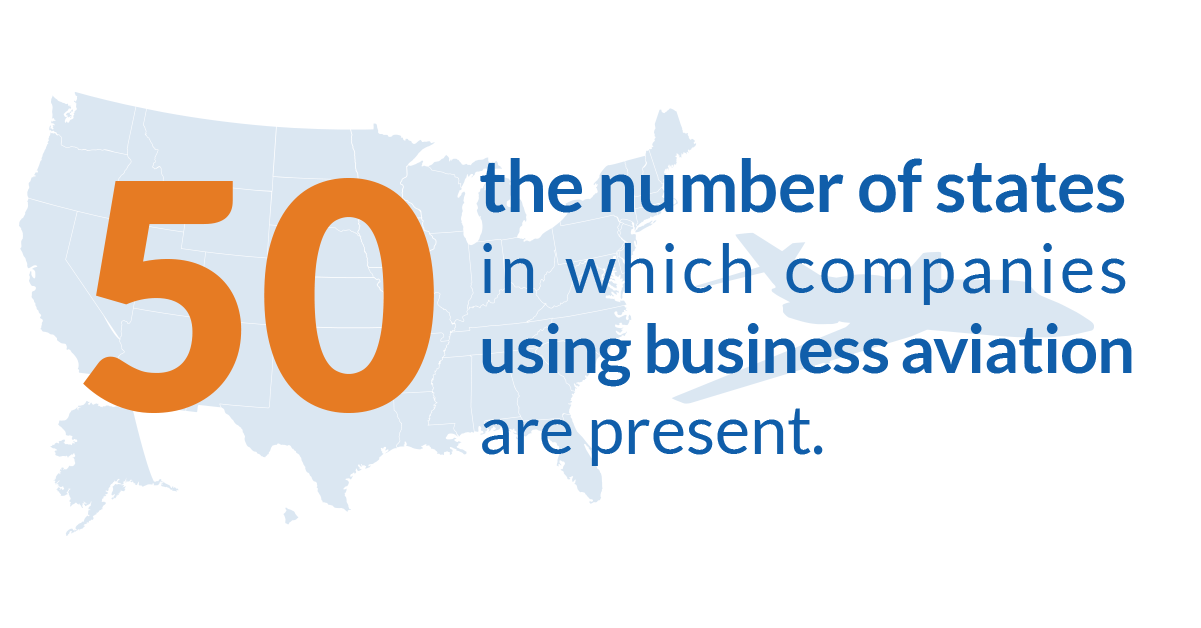 50

the number of states in which companies using business aviation are present.