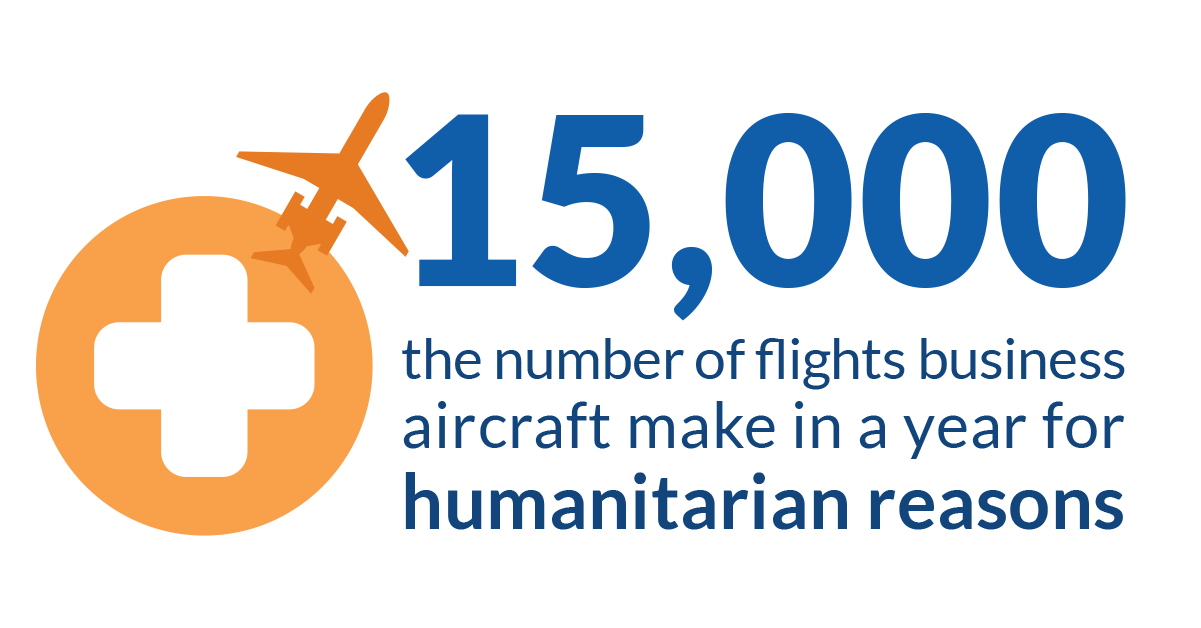 15,000

the number of flights business aircraft make in a year for humanitarian reasons