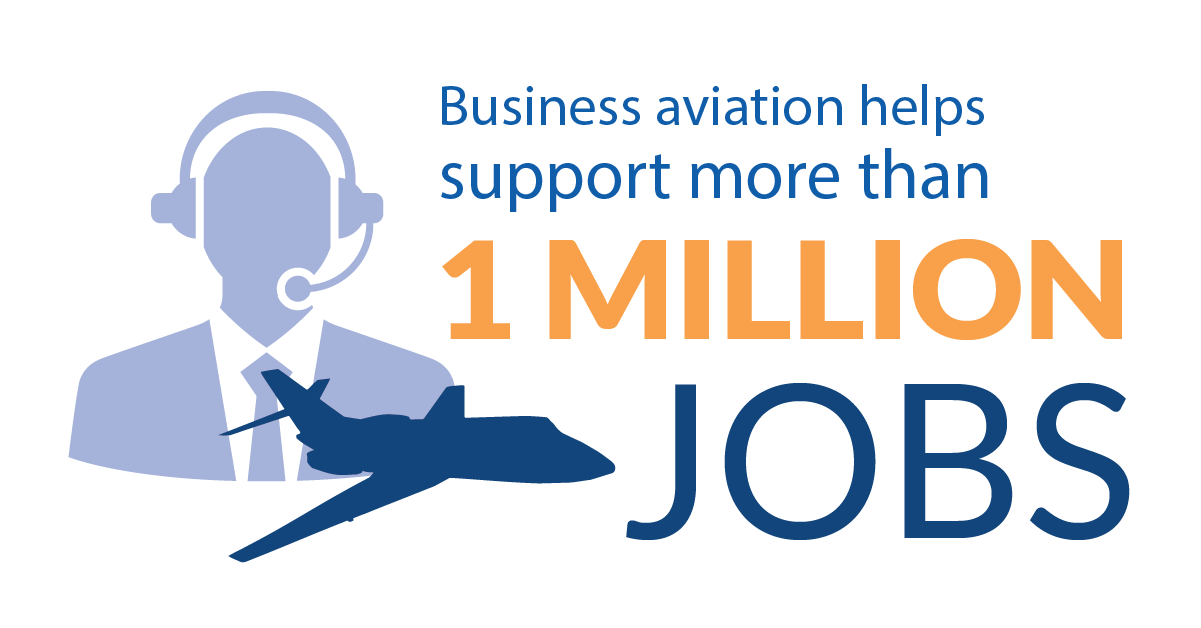 Business aviation helps support more than

1 MILLION

JOBS