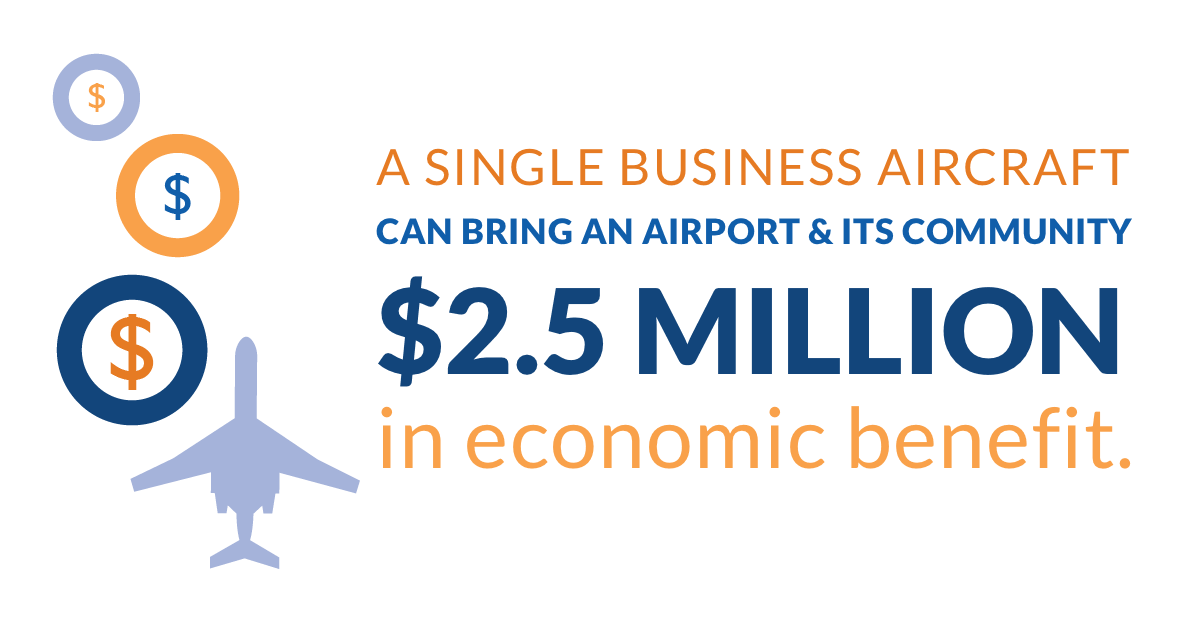 $
$
$
A SINGLE BUSINESS AIRCRAFT
CAN BRING AN AIRPORT & ITS COMMUNITY
\$2.5 MILLION
in economic benefit.