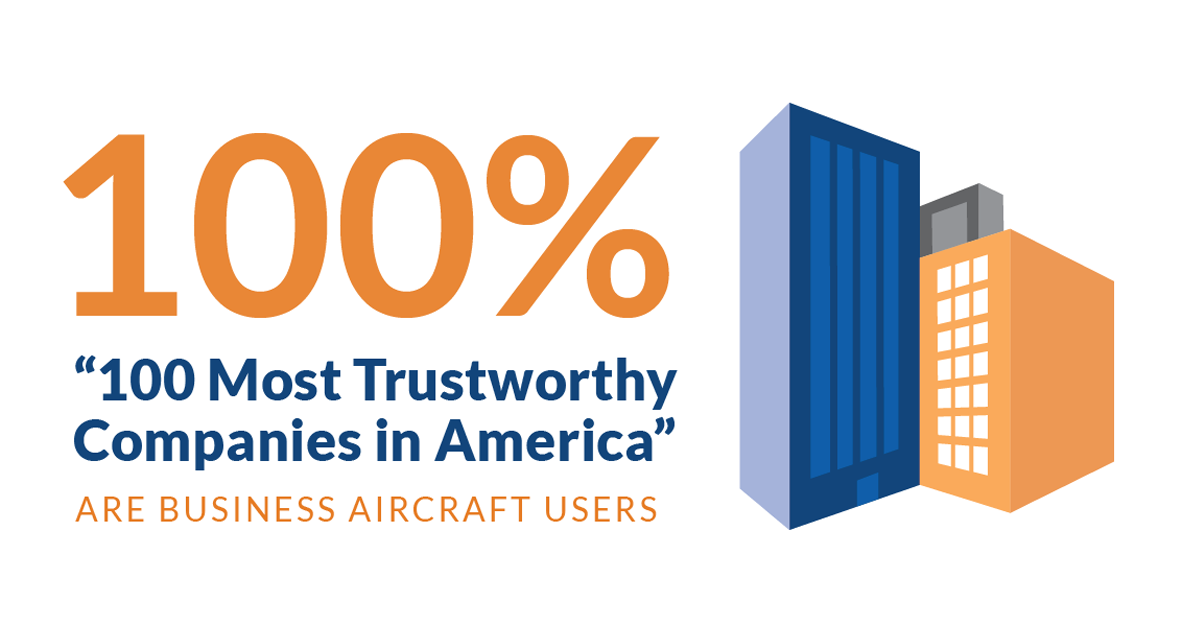 100%

“100 Most Trustworthy Companies in America”

ARE BUSINESS AIRCRAFT USERS