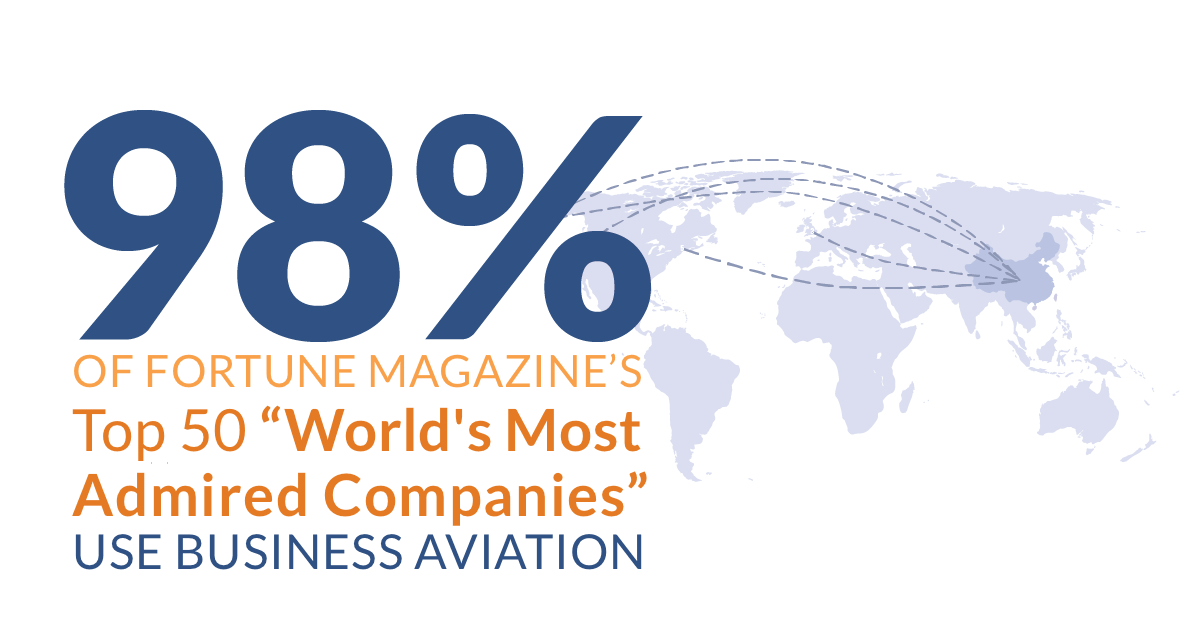 98%
OF FORTUNE MAGAZINE'S
Top 50 "World's Most Admired Companies"
USE BUSINESS AVIATION